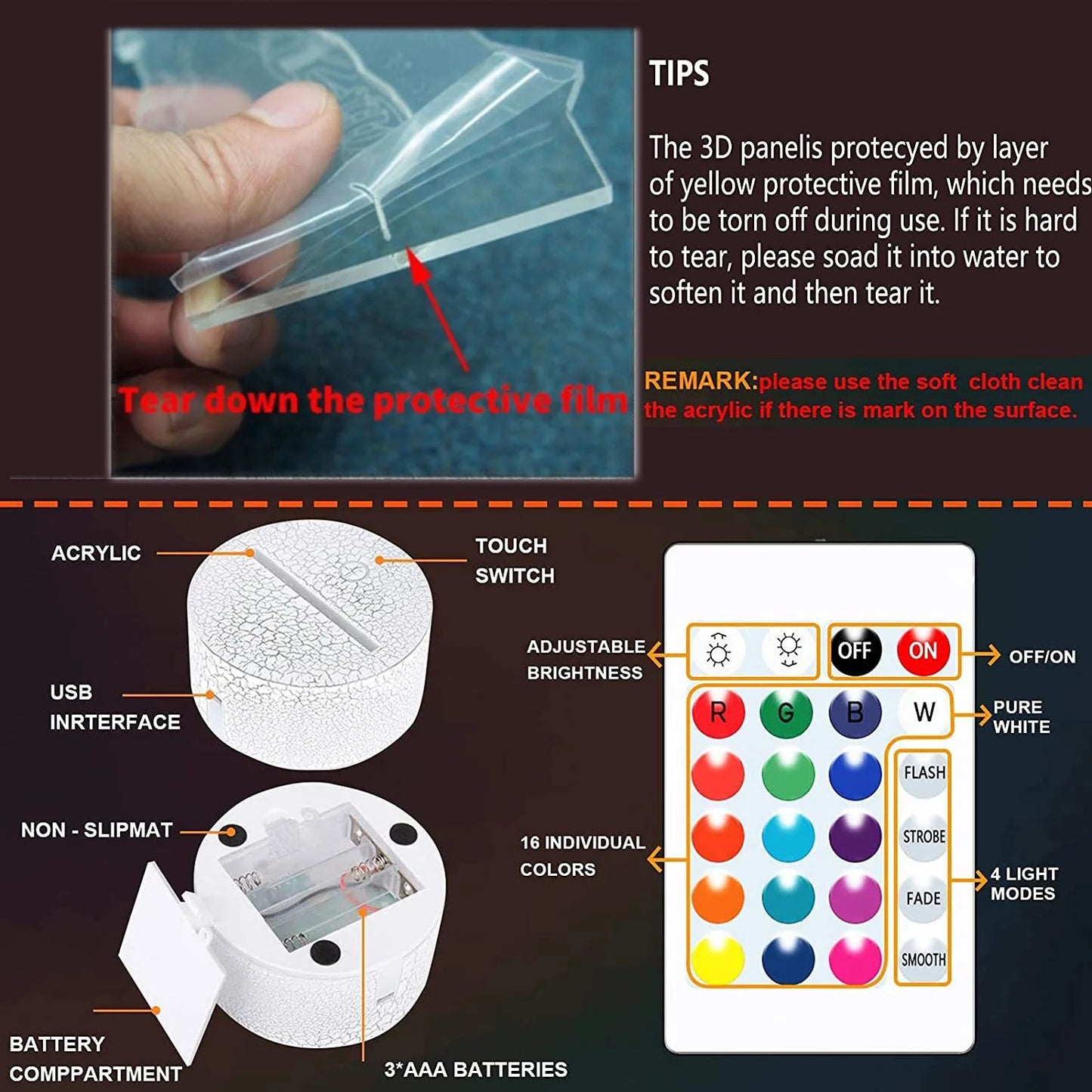 Tear down the protective film

TIPS

The 3D panelis protecyed by layer of yellow protective film, which needs to be torn off during use. If it is hard to tear, please soad it into water to soften it and then tear it.

REMARK:please use the soft cloth clean the acrylic if there is mark on the surface.

ACRYLIC

TOUCH SWITCH

USB INRTERFACE

NON - SLIPMAT

BATTERY COMPPARTMENT

3*AAA BATTERIES

ADJUSTABLE BRIGHTNESS

OFF ON

OFF/ON

R G B W

PURE WHITE

FLASH

STROBE

FADE

SMOOTH

16 INDIVIDUAL COLORS

4 LIGHT MODES